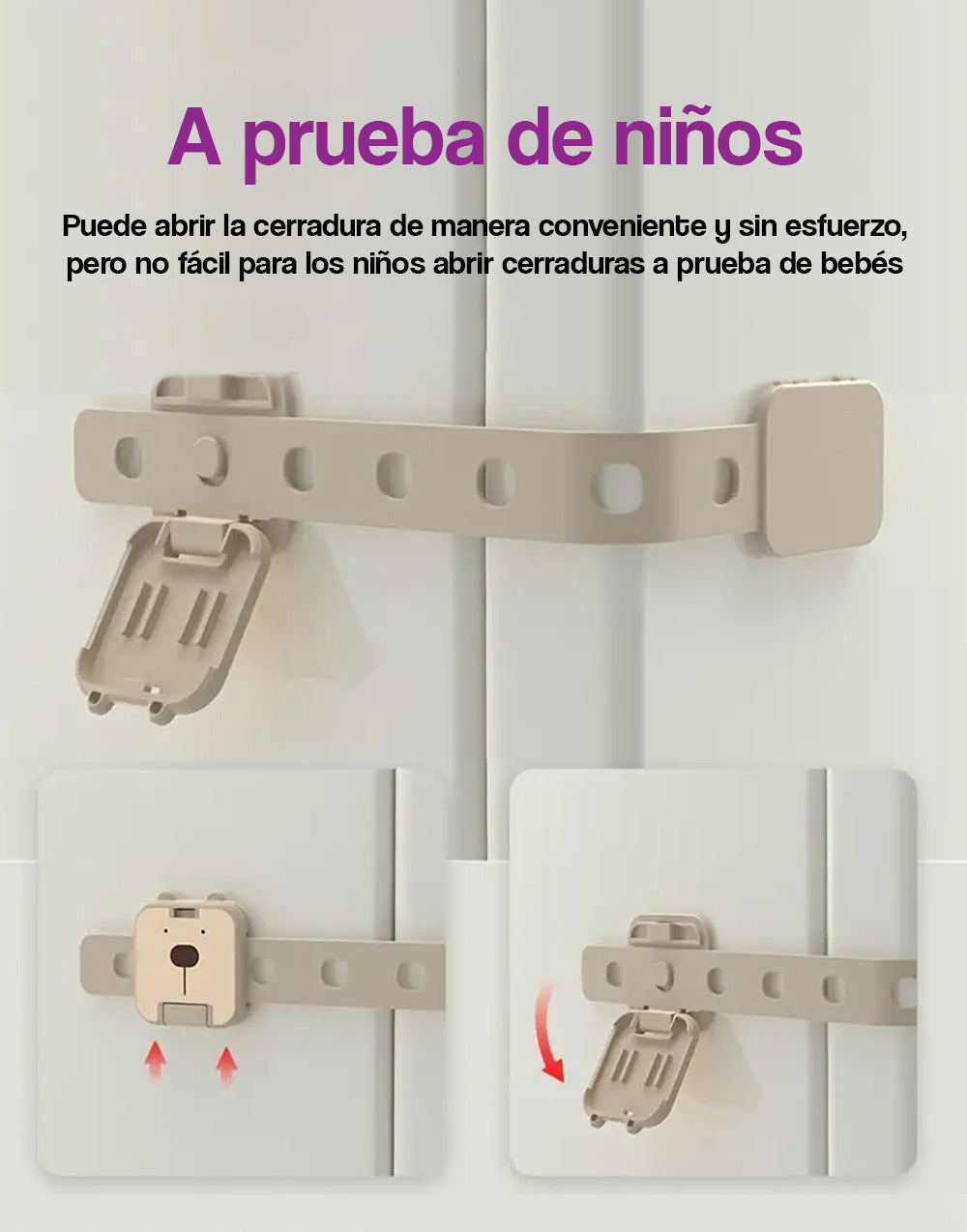 A prueba de niños

Puede abrir la cerradura de manera conveniente y sin esfuerzo, pero no fácil para los niños abrir cerraduras a prueba de bebés