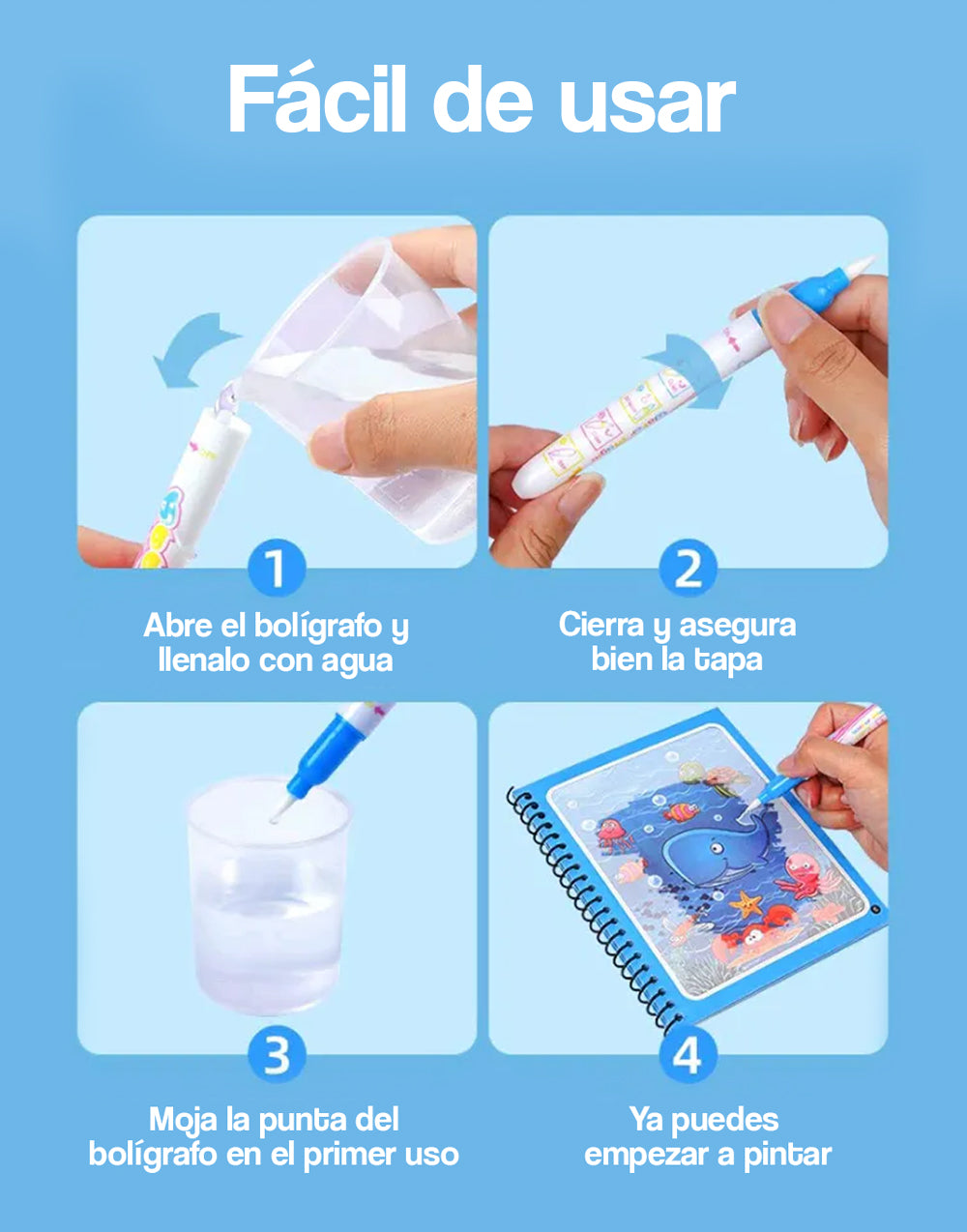 Fácil de usar

1

Abre el bolígrafo y llenalo con agua

2

Cierra y asegura bien la tapa

3

Moja la punta del bolígrafo en el primer uso

4

Ya puedes empezar a pintar