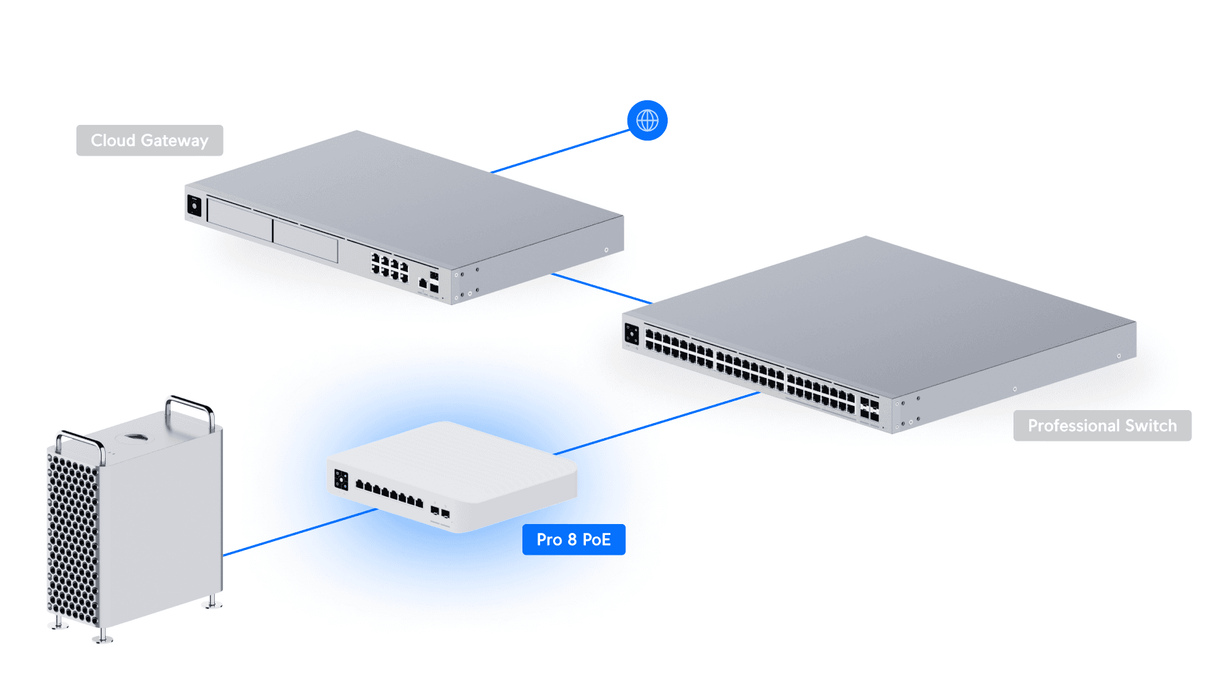 Cloud Gateway

Professional Switch

Pro 8 PoE