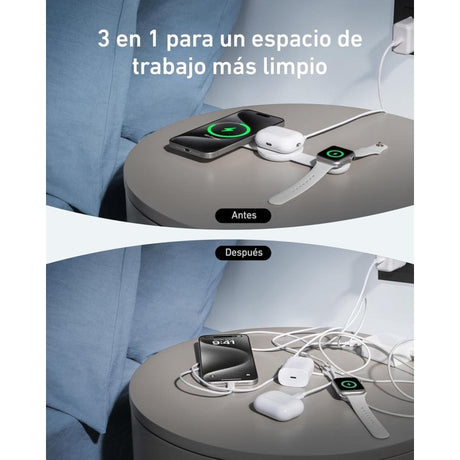 3 en 1 para un espacio de trabajo más limpio

Antes

Después

9:41