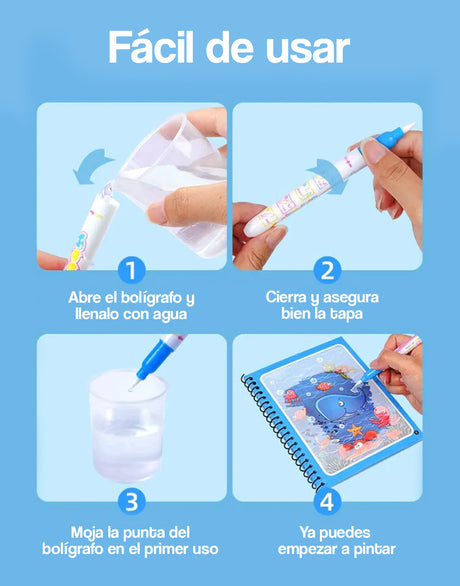 Fácil de usar

1
Abre el bolígrafo y llenalo con agua

2
Cierra y asegura bien la tapa

3
Moja la punta del bolígrafo en el primer uso

4
Ya puedes empezar a pintar