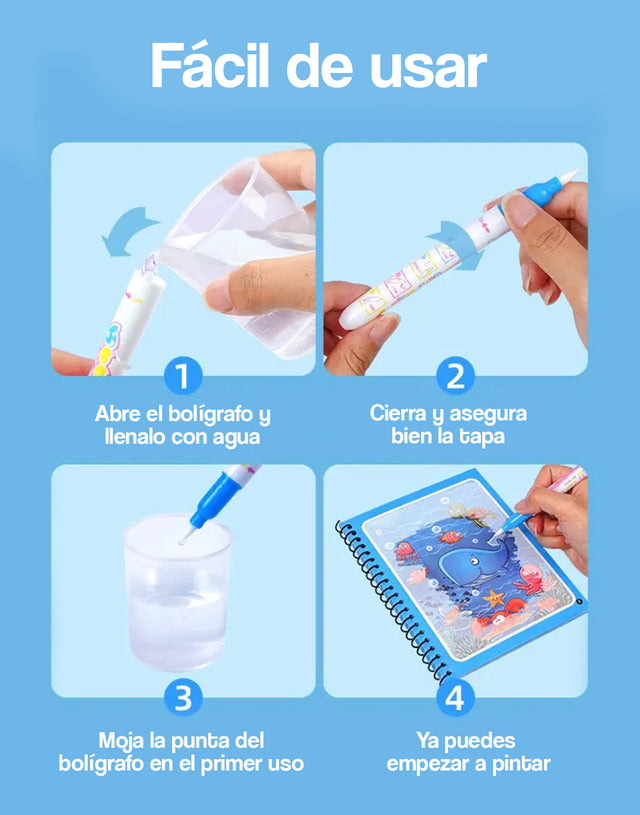 Fácil de usar

1

Abre el bolígrafo y llenalo con agua

2

Cierra y asegura bien la tapa

3

Moja la punta del bolígrafo en el primer uso

4

Ya puedes empezar a pintar