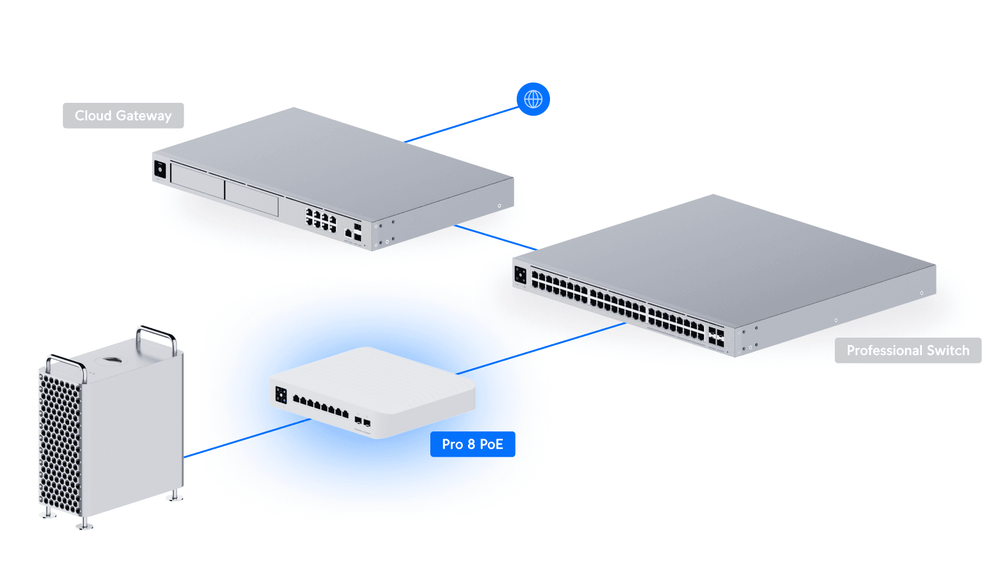 Cloud Gateway

Professional Switch

Pro 8 PoE